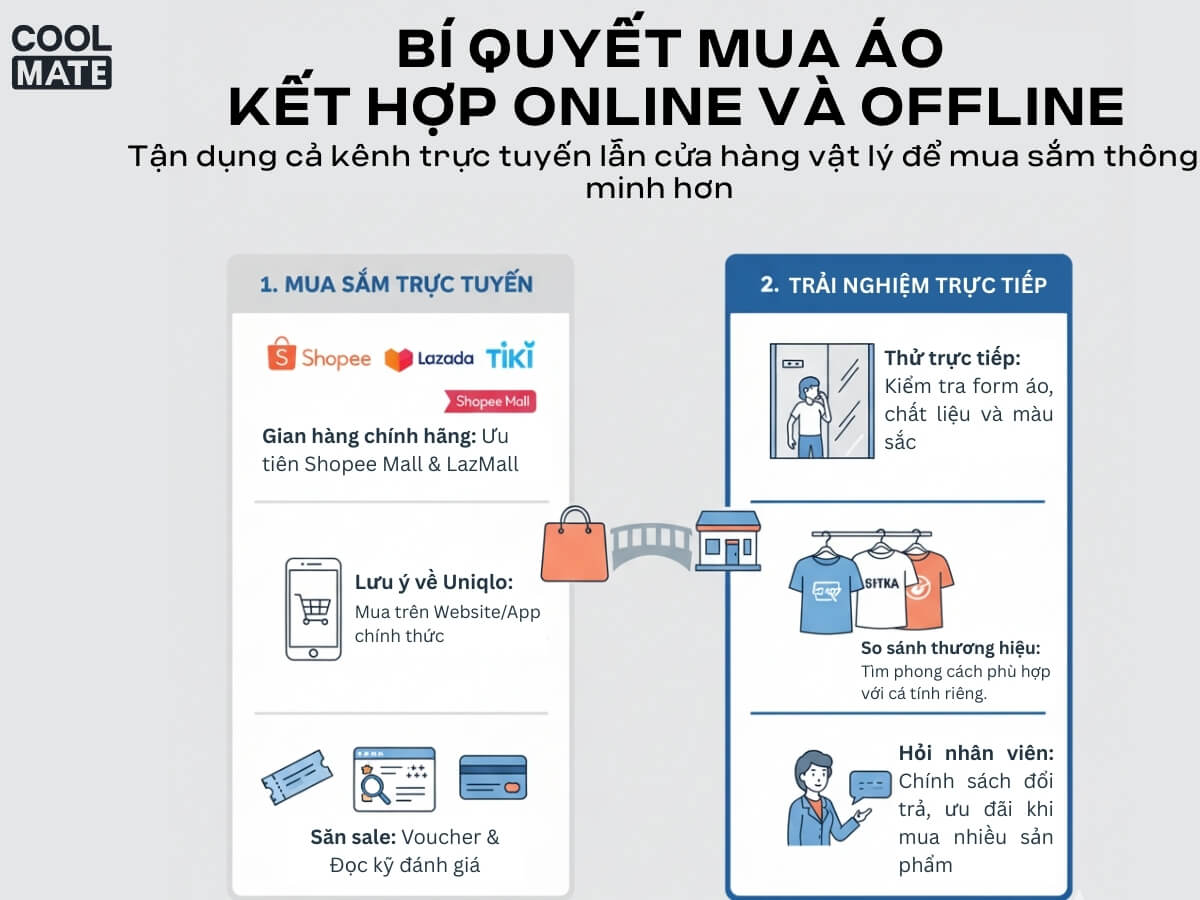 COOL MATE

BÍ QUYẾT MUA ÁO
KẾT HỢP ONLINE VÀ OFFLINE

Tận dụng cả kênh trực tuyến lẫn cửa hàng vật lý để mua sắm thông minh hơn

1. MUA SẮM TRỰC TUYẾN

Shopee Lazada TIKI

Shopee Mall

Gian hàng chính hãng: Ưu tiên Shopee Mall & LazMall

Lưu ý về Uniqlo: Mua trên Website/App chính thức

Săn sale: Voucher & Đọc kỹ đánh giá

2. TRẢI NGHIỆM TRỰC TIẾP

Thử trực tiếp: Kiểm tra form áo, chất liệu và màu sắc

SITKA

So sánh thương hiệu: Tìm phong cách phù hợp với cá tính riêng.

Hỏi nhân viên: Chính sách đổi trả, ưu đãi khi mua nhiều sản phẩm